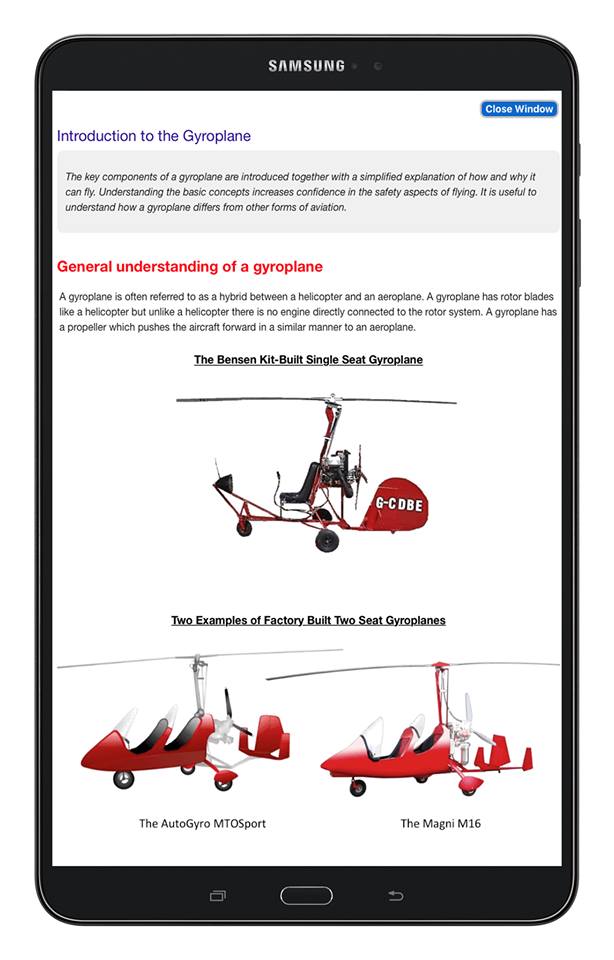 SAMSUNG

Close Window

Introduction to the Gyroplane

The key components of a gyroplane are introduced together with a simplified explanation of how and why it can fly. Understanding the basic concepts increases confidence in the safety aspects of flying. It is useful to understand how a gyroplane differs from other forms of aviation.

General understanding of a gyroplane

A gyroplane is often referred to as a hybrid between a helicopter and an aeroplane. A gyroplane has rotor blades like a helicopter but unlike a helicopter there is no engine directly connected to the rotor system. A gyroplane has a propeller which pushes the aircraft forward in a similar manner to an aeroplane.

The Bensen Kit-Built Single Seat Gyroplane

G-CDBE

Two Examples of Factory Built Two Seat Gyroplanes

The AutoGyro MTOSport

The Magni M16